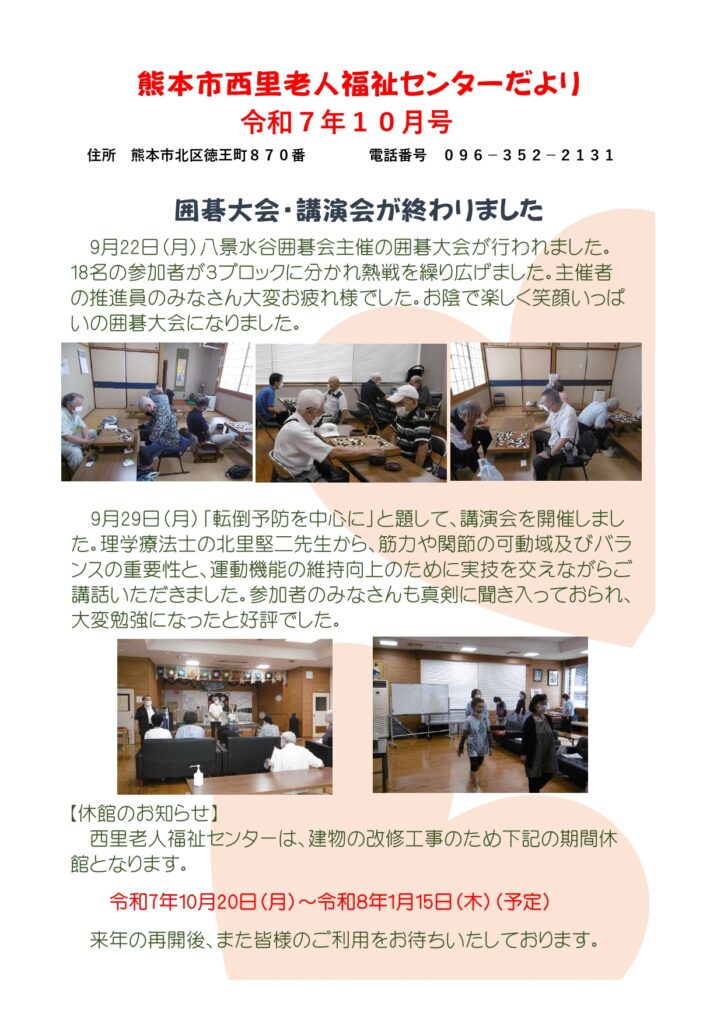 熊本市西里老人福祉センターだより
令和７年１０月号

住所　熊本市北区徳王町８７０番　　　電話番号　０９６－３５２－２１３１

囲碁大会・講演会が終わりました

9月22日（月）八景水谷囲碁会主催の囲碁大会が行われました。18名の参加者が3ブロックに分かれ熱戦を繰り広げました。主催者の推進員のみなさん大変お疲れ様でした。お陰で楽しく笑顔いっぱいの囲碁大会になりました。

9月29日（月）「転倒予防を中心に」と題して、講演会を開催しました。理学療法士の北里堅二先生から、筋力や関節の可動域及びバランスの重要性と、運動機能の維持向上のために実技を交えながらご講話いただきました。参加者のみなさんも真剣に聞き入っておられ、大変勉強になったと好評でした。

【休館のお知らせ】
西里老人福祉センターは、建物の改修工事のため下記の期間休館となります。

令和7年10月20日（月）～令和8年1月15日（木）（予定）

来年の再開後、また皆様のご利用をお待ちいたしております。