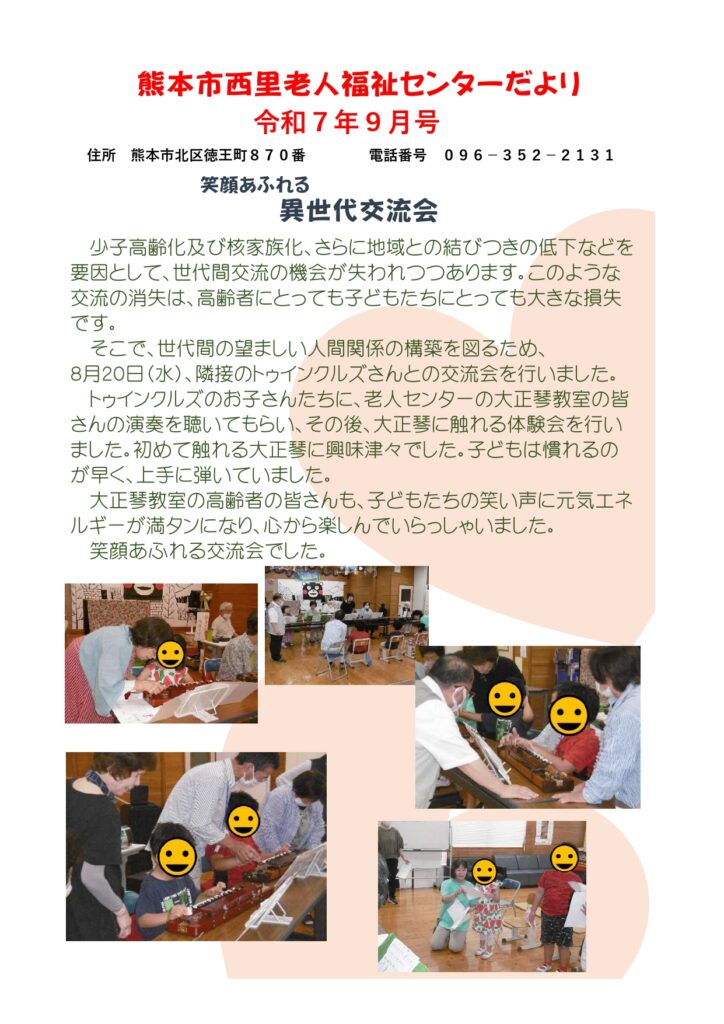 熊本市西里老人福祉センターだより
令和７年９月号
住所　熊本市北区徳王町８７０番　　　電話番号　０９６－３５２－２１３１

笑顔あふれる
異世代交流会

少子高齢化及び核家族化、さらに地域との結びつきの低下などを要因として、世代間交流の機会が失われつつあります。このような交流の消失は、高齢者にとっても子どもたちにとっても大きな損失です。

そこで、世代間の望ましい人間関係の構築を図るため、8月20日（水）、隣接のトゥインクルズさんとの交流会を行いました。
トゥインクルズのお子さんたちに、老人センターの大正琴教室の皆さんの演奏を聴いてもらい、その後、大正琴に触れる体験会を行いました。初めて触れる大正琴に興味津々でした。子どもは慣れるのが早く、上手に弾いていました。
大正琴教室の高齢者の皆さんも、子どもたちの笑い声に元気エネルギーが満タンになり、心から楽しんでいらっしゃいました。
笑顔あふれる交流会でした。